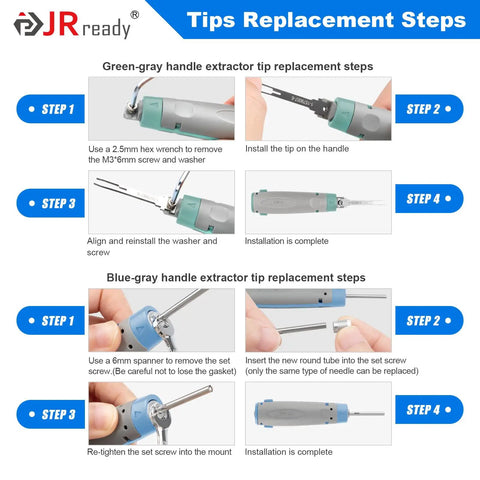 JRready®

Tips Replacement Steps

Green-gray handle extractor tip replacement steps

STEP 1

Use a 2.5mm hex wrench to remove the M3*6mm screw and washer

STEP 2

Install the tip on the handle

STEP 3

Align and reinstall the washer and screw

STEP 4

Installation is complete

Blue-gray handle extractor tip replacement steps

STEP 1

Use a 6mm spanner to remove the set screw.(Be careful not to lose the gasket)

STEP 2

Insert the new round tube into the set screw (only the same type of needle can be replaced)

STEP 3

Re-tighten the set screw into the mount

STEP 4

Installation is complete