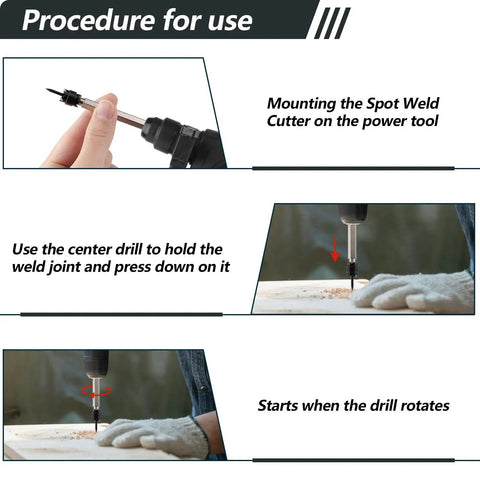 Procedure for use

Mounting the Spot Weld Cutter on the power tool

Use the center drill to hold the weld joint and press down on it

Starts when the drill rotates