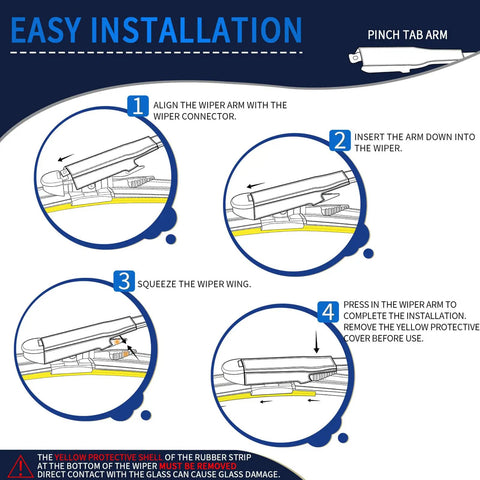 EASY INSTALLATION

PINCH TAB ARM

1 ALIGN THE WIPER ARM WITH THE WIPER CONNECTOR.

2 INSERT THE ARM DOWN INTO THE WIPER.

3 SQUEEZE THE WIPER WING.

4 PRESS IN THE WIPER ARM TO COMPLETE THE INSTALLATION. REMOVE THE YELLOW PROTECTIVE COVER BEFORE USE.

THE YELLOW PROTECTIVE SHELL OF THE RUBBER STRIP AT THE BOTTOM OF THE WIPER MUST BE REMOVED DIRECT CONTACT WITH THE GLASS CAN CAUSE GLASS DAMAGE.