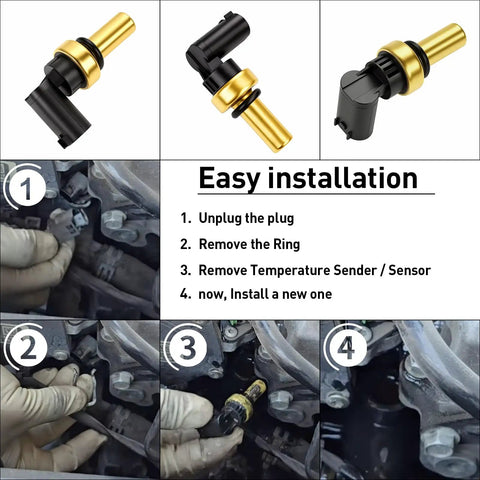 1

Easy installation

1. Unplug the plug
2. Remove the Ring
3. Remove Temperature Sender / Sensor
4. now, Install a new one

2

3

4