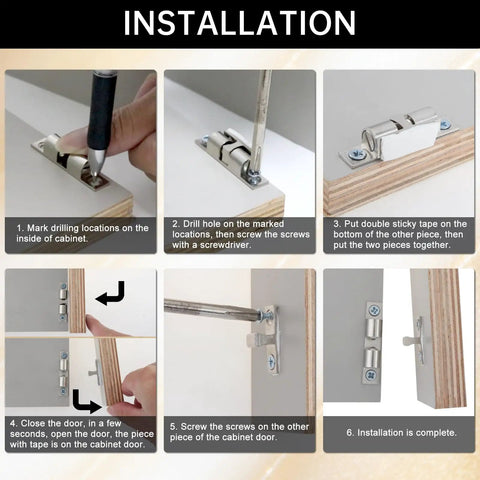 INSTALLATION

1. Mark drilling locations on the inside of cabinet.

2. Drill hole on the marked locations, then screw the screws with a screwdriver.

3. Put double sticky tape on the bottom of the other piece, then put the two pieces together.

4. Close the door, in a few seconds, open the door, the piece with tape is on the cabinet door.

5. Screw the screws on the other piece of the cabinet door.

6. Installation is complete.