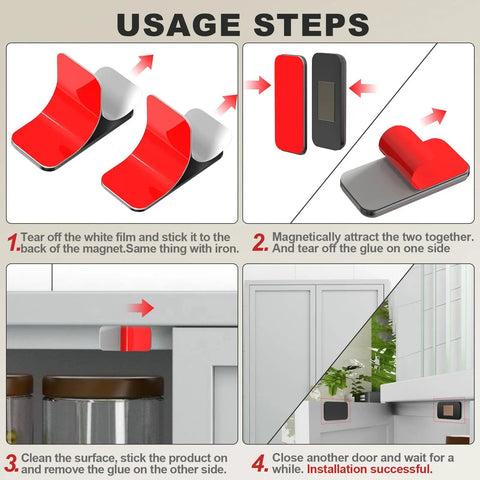 USAGE STEPS

1. Tear off the white film and stick it to the back of the magnet.Same thing with iron.

2. Magnetically attract the two together. And tear off the glue on one side

3. Clean the surface, stick the product on and remove the glue on the other side.

4. Close another door and wait for a while. Installation successful.