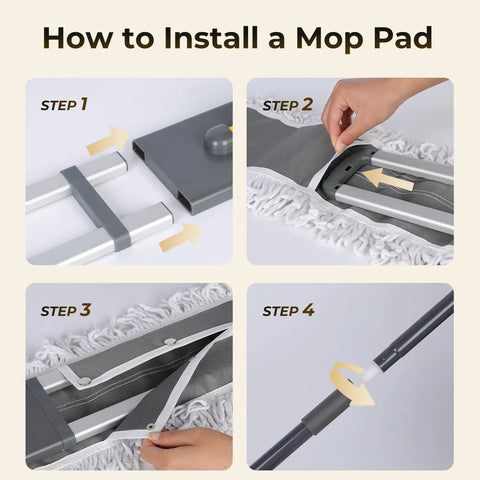 How to Install a Mop Pad

STEP 1

STEP 2

STEP 3

STEP 4