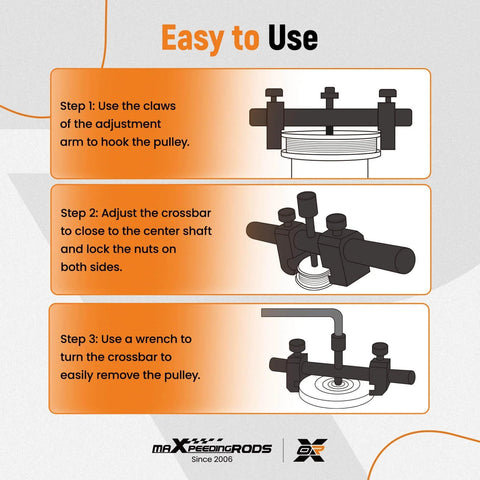 Easy to Use

Step 1: Use the claws of the adjustment arm to hook the pulley.

Step 2: Adjust the crossbar to close to the center shaft and lock the nuts on both sides.

Step 3: Use a wrench to turn the crossbar to easily remove the pulley.

maXpeedingRODS
Since 2006