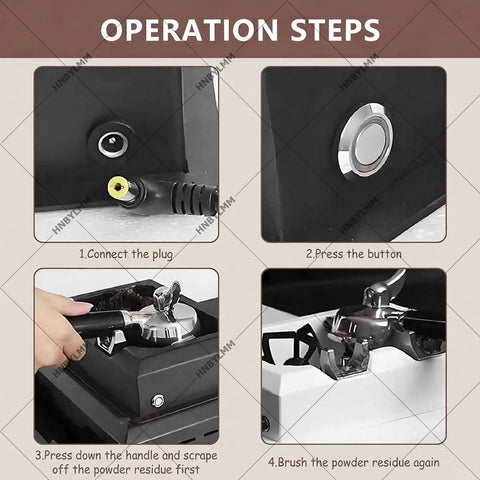 OPERATION STEPS

HNBYLMM

1.Connect the plug

2.Press the button

3.Press down the handle and scrape off the powder residue first

4.Brush the powder residue again