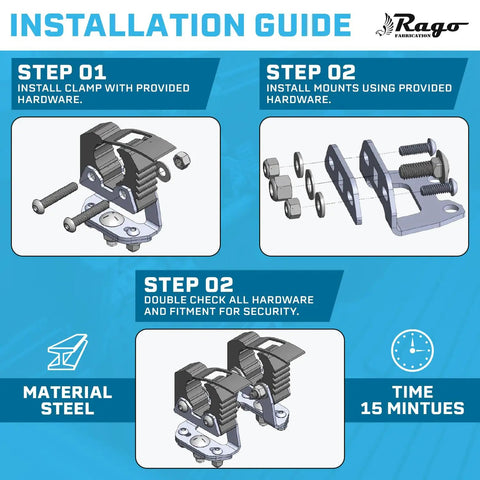 INSTALLATION GUIDE

Rago
FABRICATION

STEP 01
INSTALL CLAMP WITH PROVIDED HARDWARE.

STEP 02
INSTALL MOUNTS USING PROVIDED HARDWARE.

STEP 02
DOUBLE CHECK ALL HARDWARE AND FITMENT FOR SECURITY.

MATERIAL
STEEL

TIME
15 MINTUES