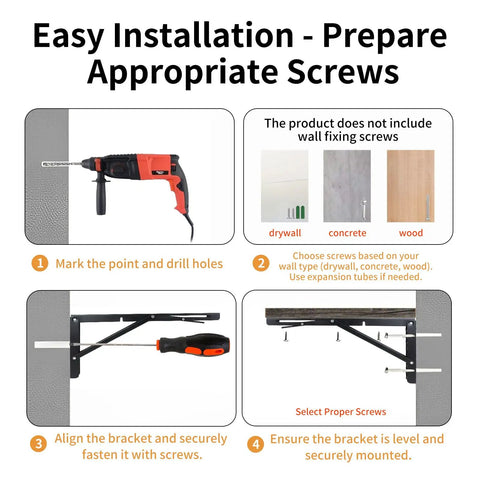 Easy Installation - Prepare Appropriate Screws

The product does not include wall fixing screws

drywall

concrete

wood

1 Mark the point and drill holes

2 Choose screws based on your wall type (drywall, concrete, wood). Use expansion tubes if needed.

Select Proper Screws

3 Align the bracket and securely fasten it with screws.

4 Ensure the bracket is level and securely mounted.