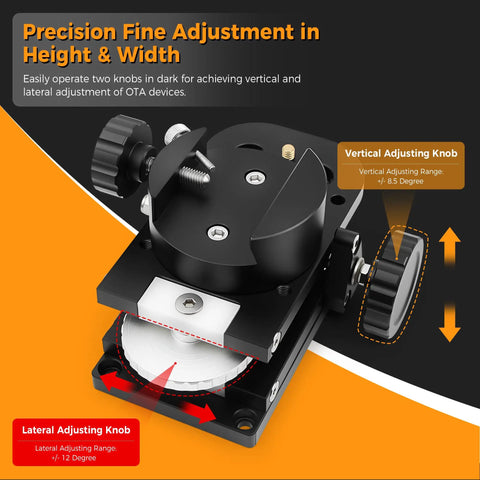 Precision Fine Adjustment in Height & Width

Easily operate two knobs in dark for achieving vertical and lateral adjustment of OTA devices.

Vertical Adjusting Knob

Vertical Adjusting Range: +/- 8.5 Degree

Lateral Adjusting Knob

Lateral Adjusting Range: +/- 12 Degree