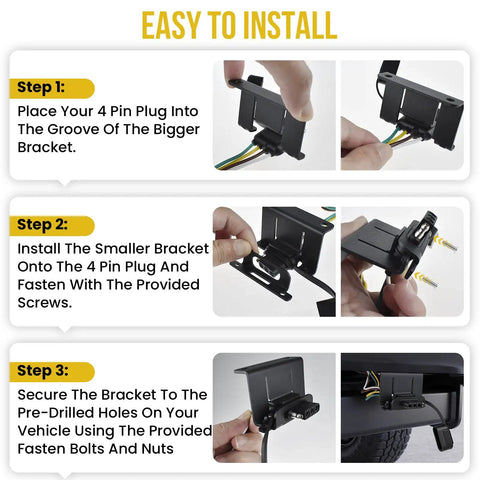 EASY TO INSTALL

Step 1:

Place Your 4 Pin Plug Into The Groove Of The Bigger Bracket.

Step 2:

Install The Smaller Bracket Onto The 4 Pin Plug And Fasten With The Provided Screws.

Step 3:

Secure The Bracket To The Pre-Drilled Holes On Your Vehicle Using The Provided Fasten Bolts And Nuts