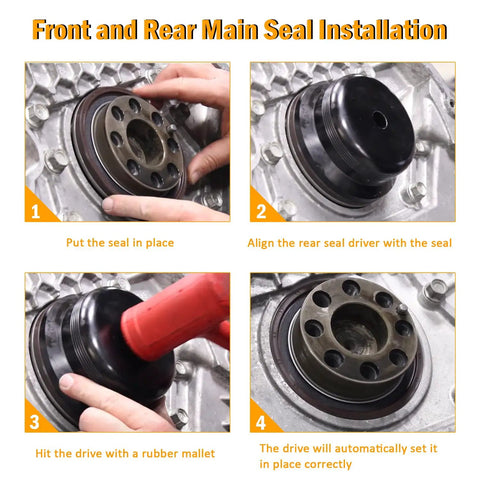 Front and Rear Main Seal Installation

1

Put the seal in place

2

Align the rear seal driver with the seal

3

Hit the drive with a rubber mallet

4

The drive will automatically set it in place correctly