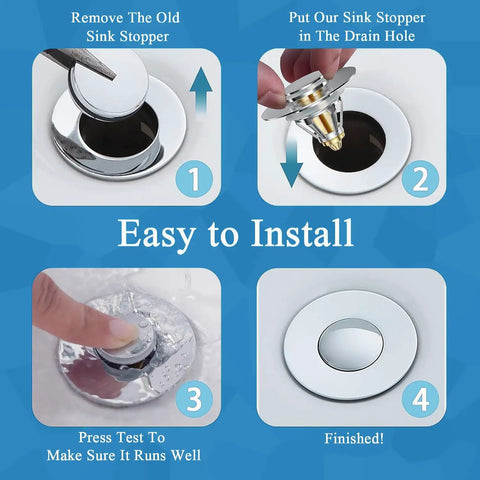 Remove The Old Sink Stopper

1

Put Our Sink Stopper in The Drain Hole

2

Easy to Install

3

Press Test To Make Sure It Runs Well

4

Finished!