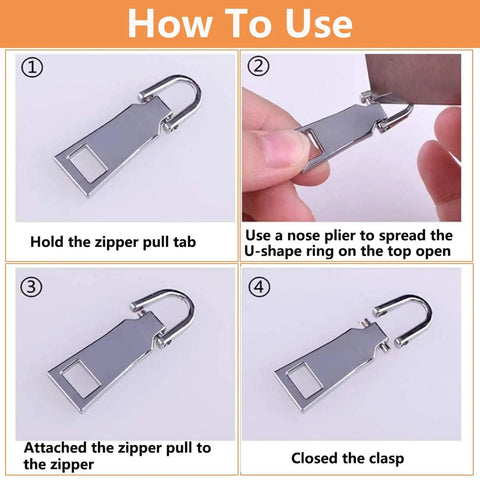 How To Use

①

Hold the zipper pull tab

②

Use a nose plier to spread the U-shape ring on the top open

③

Attached the zipper pull to the zipper

④

Closed the clasp