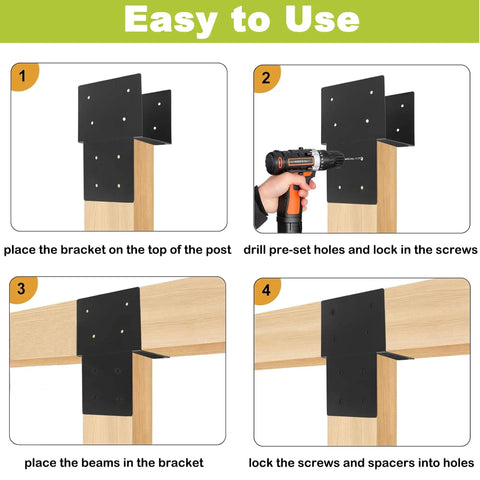 Easy to Use

1

place the bracket on the top of the post

2

drill pre-set holes and lock in the screws

3

place the beams in the bracket

4

lock the screws and spacers into holes