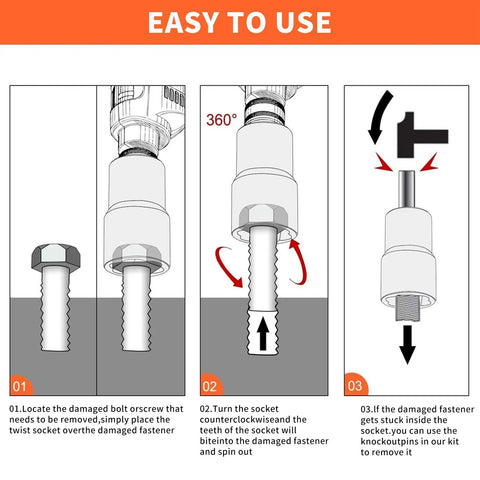 EASY TO USE

360°

01

02

03

01.Locate the damaged bolt orscrew that needs to be removed,simply place the twist socket overthe damaged fastener

02.Turn the socket counterclockwiseand the teeth of the socket will biteinto the damaged fastener and spin out

03.If the damaged fastener gets stuck inside the socket.you can use the knockoutpins in our kit to remove it