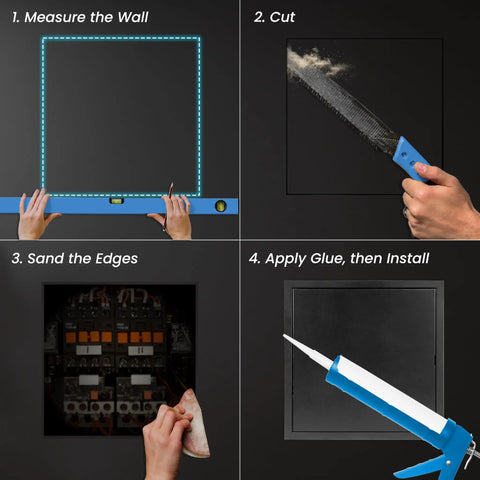 1. Measure the Wall

2. Cut

3. Sand the Edges

4. Apply Glue, then Install