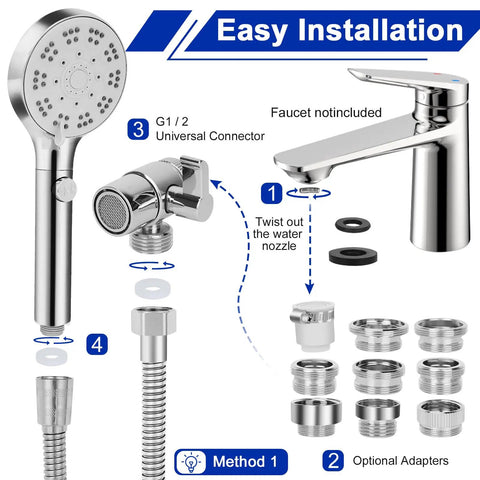 Easy Installation

Faucet notincluded

3 G1 / 2
Universal Connector

1

Twist out the water nozzle

4

Method 1

2 Optional Adapters