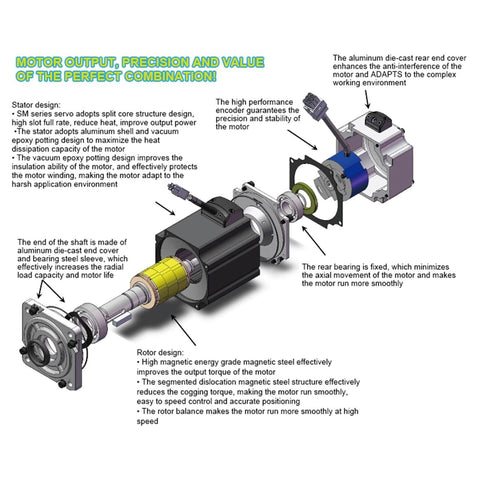 MOTOR OUTPUT, PRECISION AND VALUE OF THE PERFECT COMBINATION!

The aluminum die-cast rear end cover enhances the anti-interference of the motor and ADAPTS to the complex working environment

Stator design:
• SM series servo adopts split core structure design, high slot full rate, reduce heat, improve output power
•The stator adopts aluminum shell and vacuum epoxy potting design to maximize the heat dissipation capacity of the motor
• The vacuum epoxy potting design improves the insulation ability of the motor, and effectively protects the motor winding, making the motor adapt to the harsh application environment

The high performance encoder guarantees the precision and stability of the motor

The end of the shaft is made of aluminum die-cast end cover and bearing steel sleeve, which effectively increases the radial load capacity and motor life

The rear bearing is fixed, which minimizes the axial movement of the motor and makes the motor run more smoothly

Rotor design:
• High magnetic energy grade magnetic steel effectively improves the output torque of the motor
• The segmented dislocation magnetic steel structure effectively reduces the cogging torque, making the motor run smoothly, easy to speed control and accurate positioning
• The rotor balance makes the motor run more smoothly at high speed