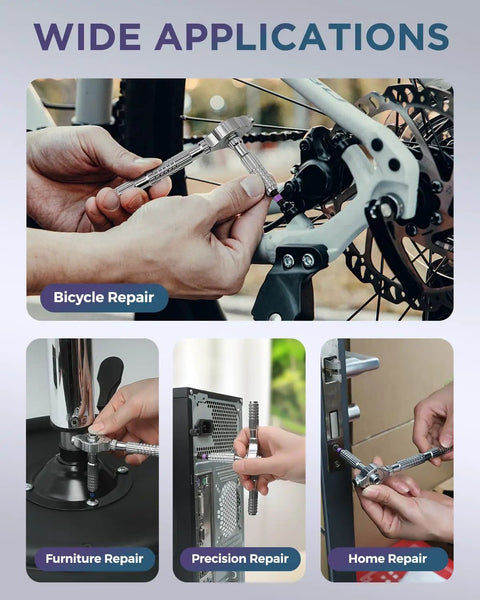 WIDE APPLICATIONS

Bicycle Repair

Furniture Repair

Precision Repair

Home Repair