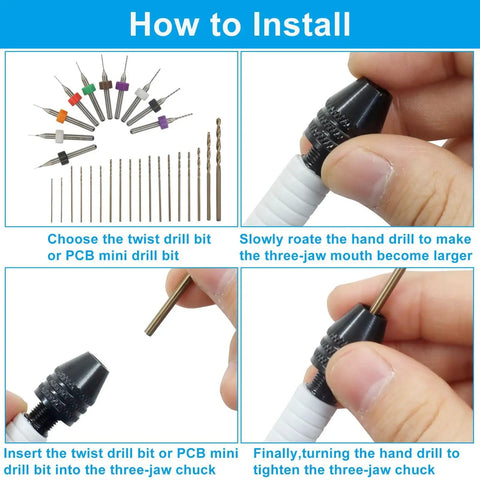 How to Install

Choose the twist drill bit or PCB mini drill bit

Slowly roate the hand drill to make the three-jaw mouth become larger

Insert the twist drill bit or PCB mini drill bit into the three-jaw chuck

Finally,turning the hand drill to tighten the three-jaw chuck