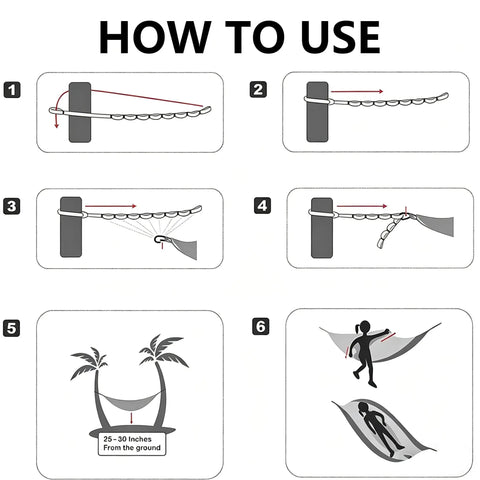 HOW TO USE

1

2

3

4

5

25 - 30 Inches From the ground

6