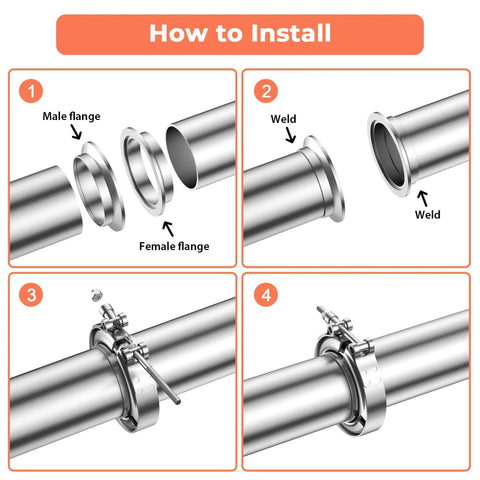 How to Install

1

Male flange

Female flange

2

Weld

Weld

3

4