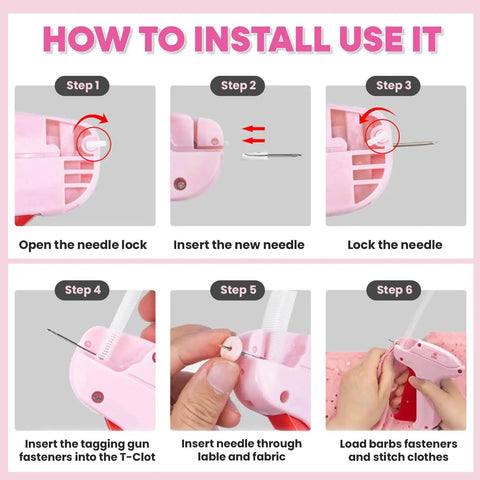 HOW TO INSTALL USE IT

Step 1

Open the needle lock

Step 2

Insert the new needle

Step 3

Lock the needle

Step 4

Insert the tagging gun fasteners into the T-Clot

Step 5

Insert needle through lable and fabric

Step 6

Load barbs fasteners and stitch clothes