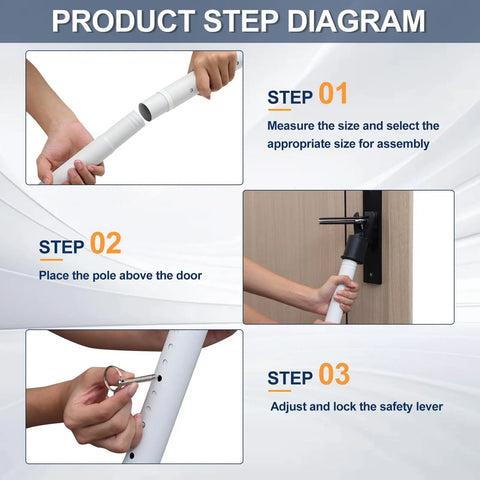 PRODUCT STEP DIAGRAM

STEP 01

Measure the size and select the appropriate size for assembly

STEP 02

Place the pole above the door

STEP 03

Adjust and lock the safety lever