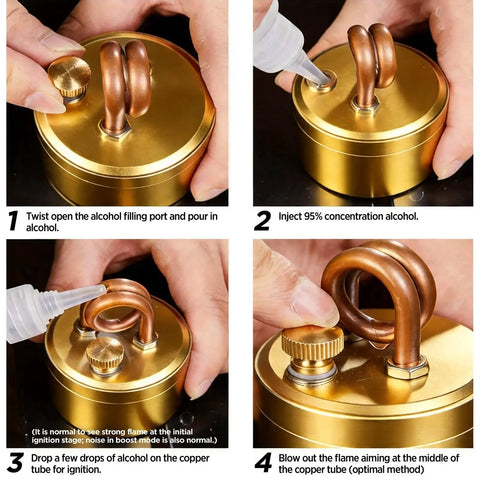 1 Twist open the alcohol filling port and pour in alcohol.

2 Inject 95% concentration alcohol.

(It is normal to see strong flame at the initial ignition stage; noise in boost mode is also normal.)

3 Drop a few drops of alcohol on the copper tube for ignition.

4 Blow out the flame aiming at the middle of the copper tube (optimal method)