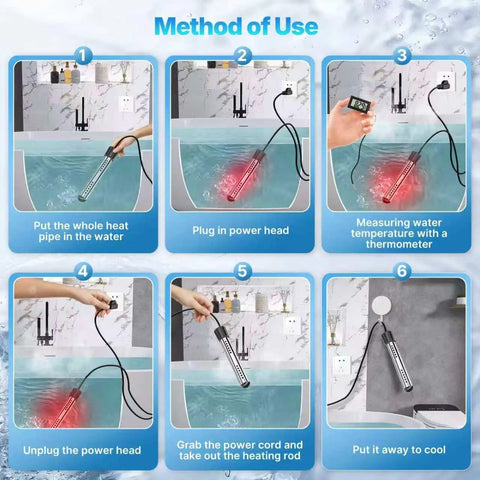 Method of Use

1

Put the whole heat pipe in the water

2

Plug in power head

3

Measuring water temperature with a thermometer

4

Unplug the power head

5

Grab the power cord and take out the heating rod

6

Put it away to cool