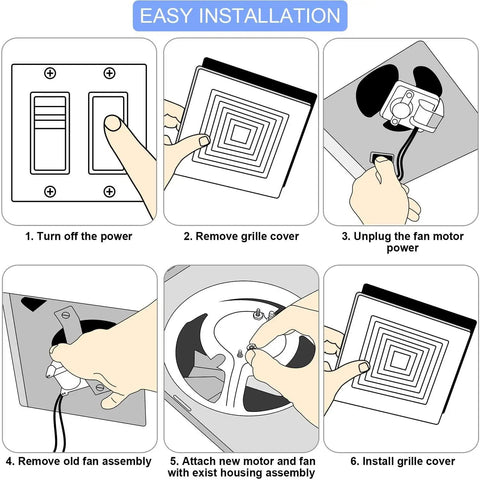 EASY INSTALLATION

1. Turn off the power

2. Remove grille cover

3. Unplug the fan motor power

4. Remove old fan assembly

5. Attach new motor and fan with exist housing assembly

6. Install grille cover