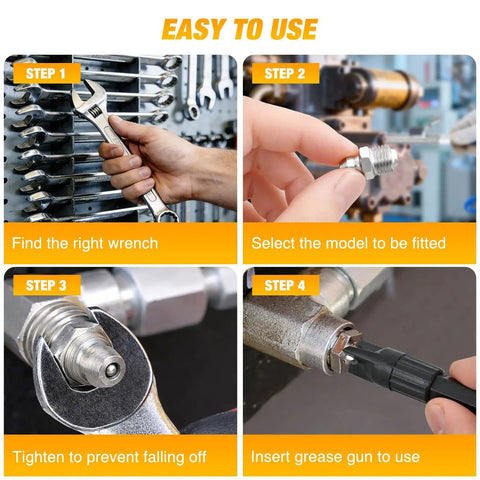 EASY TO USE

STEP 1

Find the right wrench

STEP 2

Select the model to be fitted

STEP 3

Tighten to prevent falling off

STEP 4

Insert grease gun to use