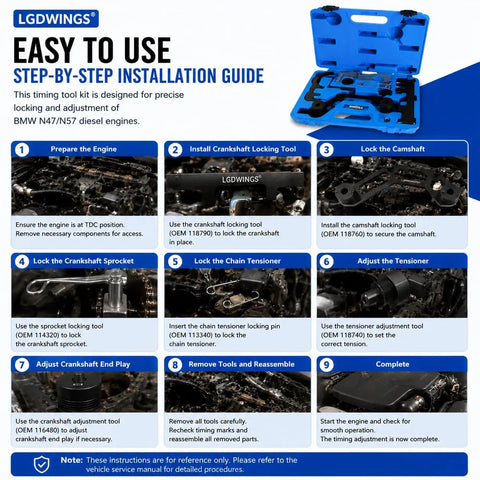 LGDWINGS®

EASY TO USE

STEP-BY-STEP INSTALLATION GUIDE

This timing tool kit is designed for precise locking and adjustment of BMW N47/N57 diesel engines.

1 Prepare the Engine

Ensure the engine is at TDC position. Remove necessary components for access.

2 Install Crankshaft Locking Tool

LGDWINGS®

Use the crankshaft locking tool (OEM 118790) to lock the crankshaft in place.

3 Lock the Camshaft

Install the camshaft locking tool (OEM 118760) to secure the camshaft.

4 Lock the Crankshaft Sprocket

Use the sprocket locking tool (OEM 114320) to lock the crankshaft sprocket.

5 Lock the Chain Tensioner

Insert the chain tensioner locking pin (OEM 113340) to lock the chain tensioner.

6 Adjust the Tensioner

Use the tensioner adjustment tool (OEM 118740) to set the correct tension.

7 Adjust Crankshaft End Play

Use the crankshaft adjustment tool (OEM 116480) to adjust crankshaft end play if necessary.

8 Remove Tools and Reassemble

Remove all tools carefully. Recheck timing marks and reassemble all removed parts.

9 Complete

Start the engine and check for smooth operation. The timing adjustment is now complete.

Note: These instructions are for reference only. Please refer to the vehicle service manual for detailed procedures.