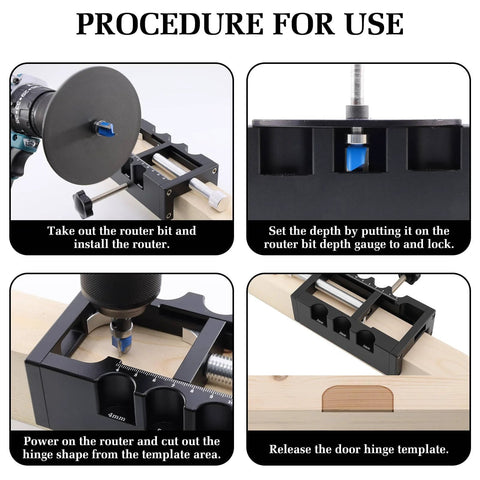 PROCEDURE FOR USE

Take out the router bit and install the router.

Set the depth by putting it on the router bit depth gauge to and lock.

4mm

Power on the router and cut out the hinge shape from the template area.

Release the door hinge template.