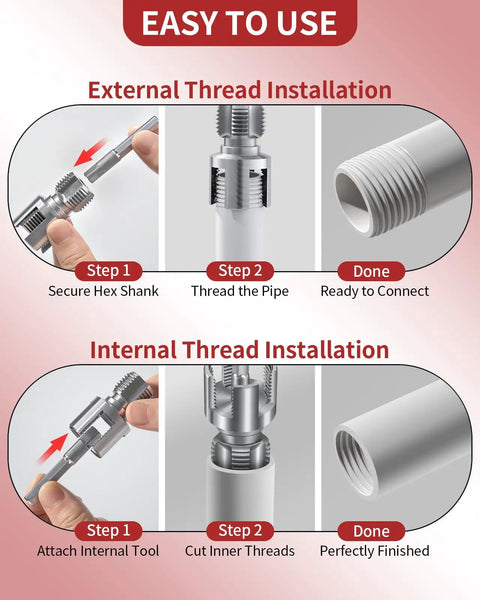 EASY TO USE

External Thread Installation

Step 1
Secure Hex Shank

Step 2
Thread the Pipe

Done
Ready to Connect

Internal Thread Installation

Step 1
Attach Internal Tool

Step 2
Cut Inner Threads

Done
Perfectly Finished