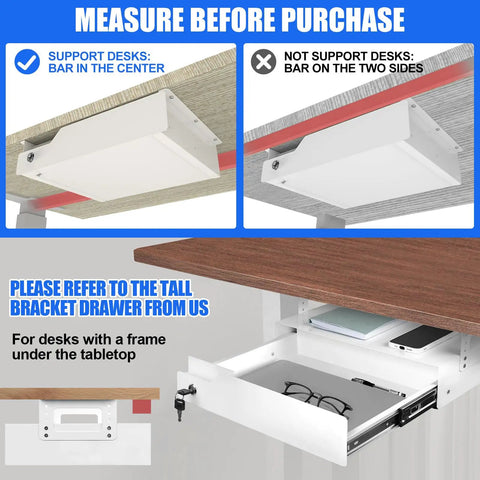 MEASURE BEFORE PURCHASE

SUPPORT DESKS:
BAR IN THE CENTER

NOT SUPPORT DESKS:
BAR ON THE TWO SIDES

PLEASE REFER TO THE TALL BRACKET DRAWER FROM US

For desks with a frame under the tabletop