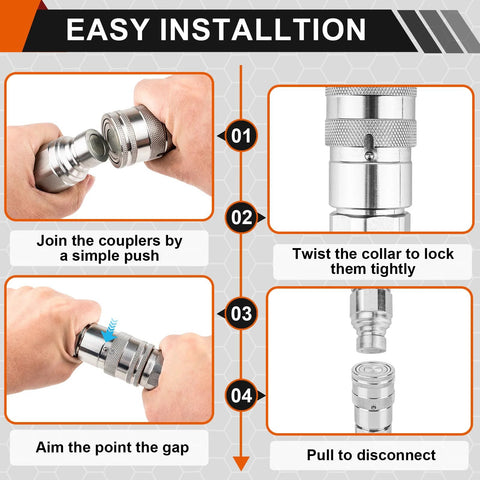 EASY INSTALLTION

01

Join the couplers by a simple push

02

Twist the collar to lock them tightly

03

Aim the point the gap

04

Pull to disconnect