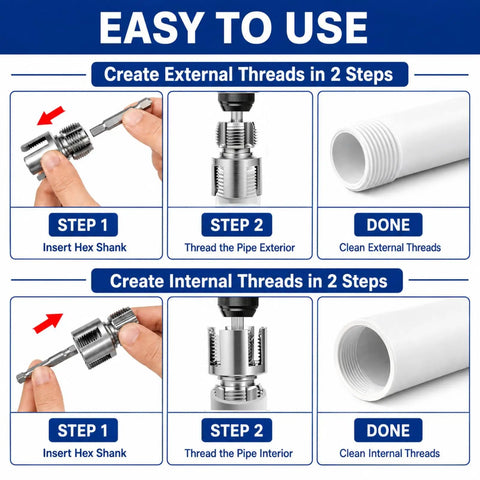 EASY TO USE

Create External Threads in 2 Steps

STEP 1
Insert Hex Shank

STEP 2
Thread the Pipe Exterior

DONE
Clean External Threads

Create Internal Threads in 2 Steps

STEP 1
Insert Hex Shank

STEP 2
Thread the Pipe Interior

DONE
Clean Internal Threads