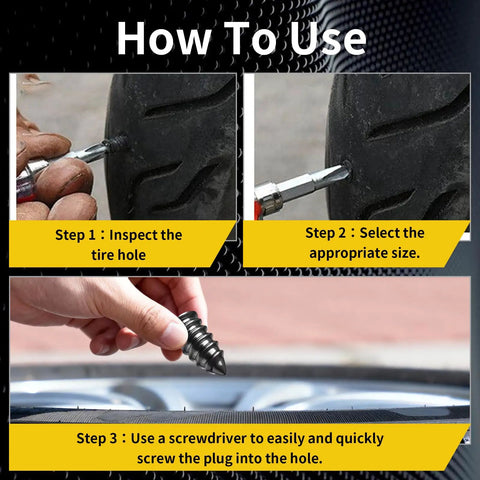 How To Use

Step 1：Inspect the tire hole

Step 2：Select the appropriate size.

Step 3：Use a screwdriver to easily and quickly screw the plug into the hole.