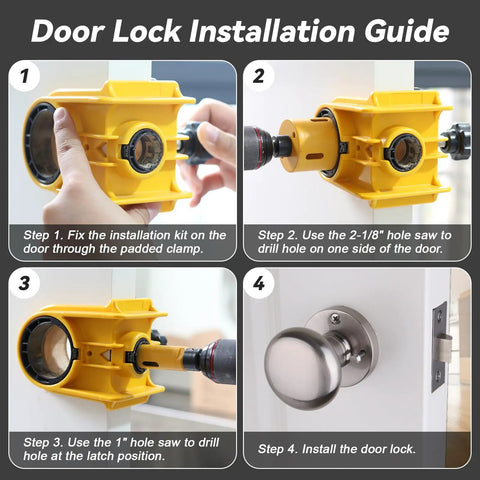 Door Lock Installation Guide

1

Step 1. Fix the installation kit on the door through the padded clamp.

2

Step 2. Use the 2-1/8" hole saw to drill hole on one side of the door.

3

Step 3. Use the 1" hole saw to drill hole at the latch position.

4

Step 4. Install the door lock.