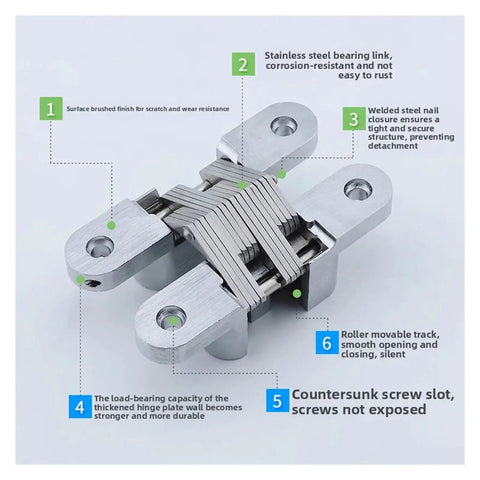 2

Stainless steel bearing link, corrosion-resistant and not easy to rust

1

Surface brushed finish for scratch and wear resistance

3

Welded steel nail closure ensures a tight and secure structure, preventing detachment

6

Roller movable track, smooth opening and closing, silent

4

The load-bearing capacity of the thickened hinge plate wall becomes stronger and more durable

5

Countersunk screw slot, screws not exposed