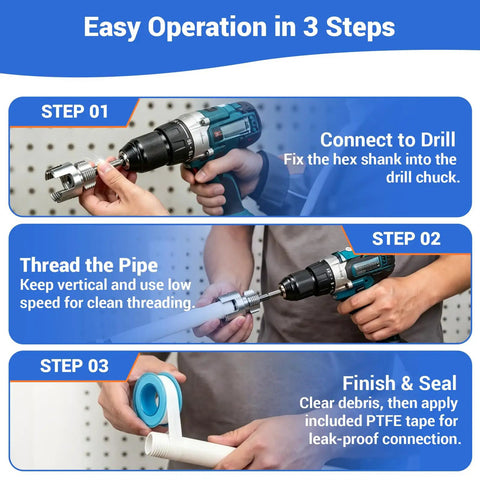 Easy Operation in 3 Steps

STEP 01

Connect to Drill
Fix the hex shank into the drill chuck.

STEP 02

Thread the Pipe
Keep vertical and use low speed for clean threading.

STEP 03

Finish & Seal
Clear debris, then apply included PTFE tape for leak-proof connection.