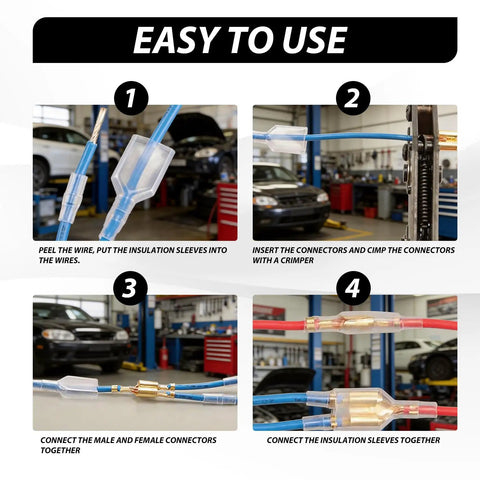 EASY TO USE

1

PEEL THE WIRE, PUT THE INSULATION SLEEVES INTO THE WIRES.

2

INSERT THE CONNECTORS AND CIMP THE CONNECTORS WITH A CRIMPER

3

CONNECT THE MALE AND FEMALE CONNECTORS TOGETHER

4

CONNECT THE INSULATION SLEEVES TOGETHER