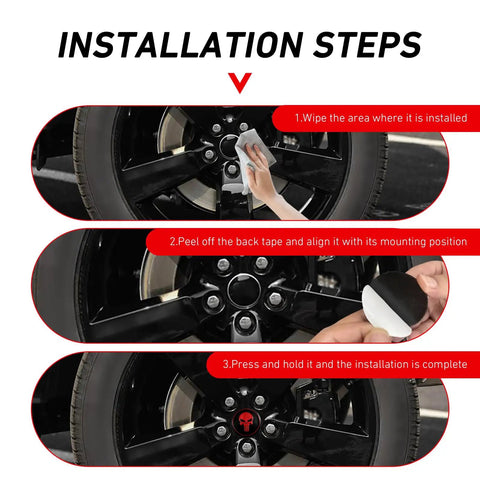 INSTALLATION STEPS

1.Wipe the area where it is installed

2.Peel off the back tape and align it with its mounting position

3.Press and hold it and the installation is complete