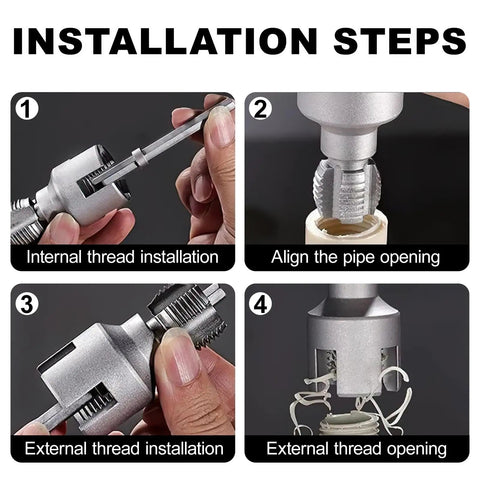 INSTALLATION STEPS

1
Internal thread installation

2
Align the pipe opening

3
External thread installation

4
External thread opening