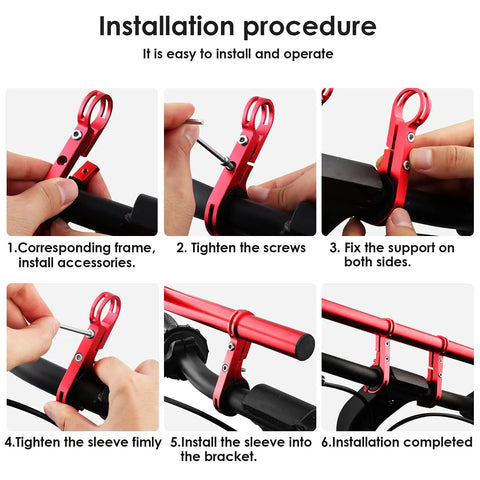 Installation procedure

It is easy to install and operate

1.Corresponding frame, install accessories.

2. Tighten the screws

3. Fix the support on both sides.

4.Tighten the sleeve fimly

5.Install the sleeve into the bracket.

6.Installation completed