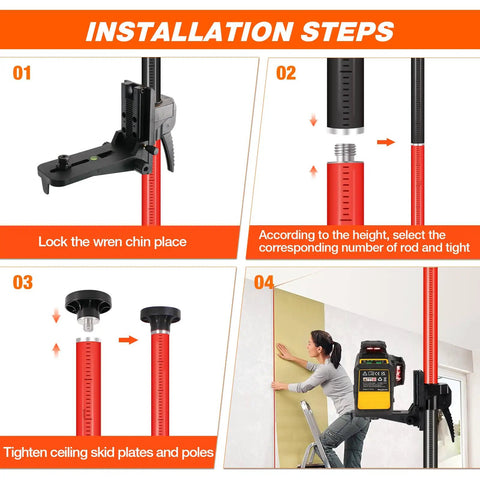 INSTALLATION STEPS

01

Lock the wren chin place

02

According to the height, select the corresponding number of rod and tight

03

Tighten ceiling skid plates and poles

04