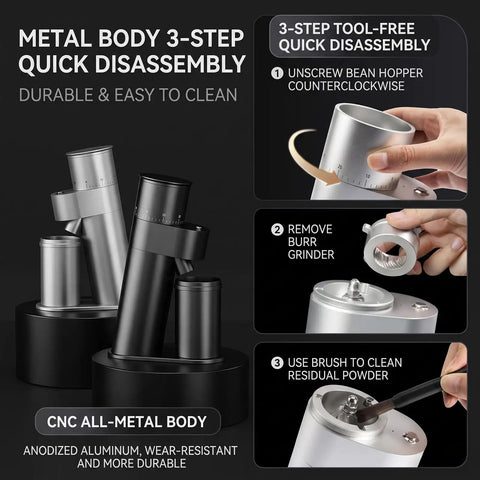 METAL BODY 3-STEP QUICK DISASSEMBLY

DURABLE & EASY TO CLEAN

CNC ALL-METAL BODY

ANODIZED ALUMINUM, WEAR-RESISTANT AND MORE DURABLE

3-STEP TOOL-FREE QUICK DISASSEMBLY

1 UNSCREW BEAN HOPPER COUNTERCLOCKWISE

20 10

2 REMOVE BURR GRINDER

3 USE BRUSH TO CLEAN RESIDUAL POWDER