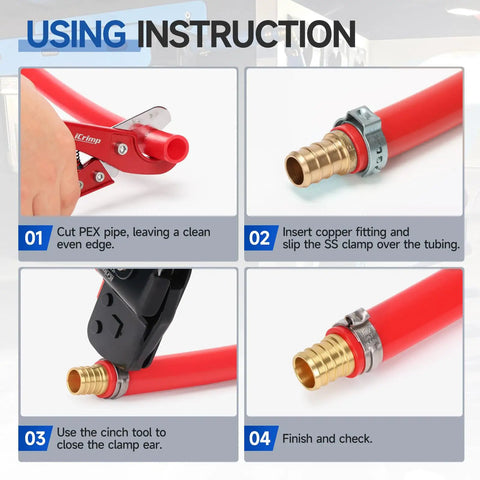 USING INSTRUCTION

iCrimp

01 Cut PEX pipe, leaving a clean even edge.

02 Insert copper fitting and slip the SS clamp over the tubing.

03 Use the cinch tool to close the clamp ear.

04 Finish and check.