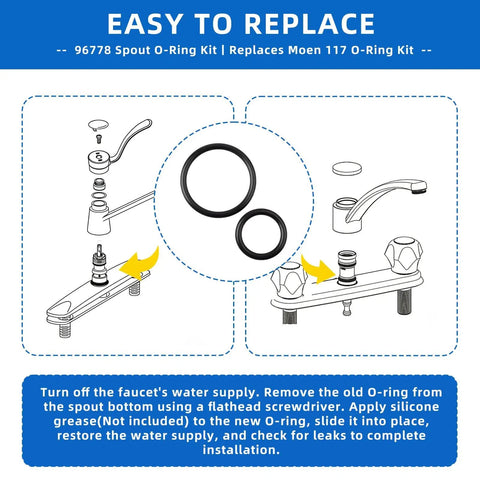 EASY TO REPLACE

-- 96778 Spout O-Ring Kit | Replaces Moen 117 O-Ring Kit --

Turn off the faucet's water supply. Remove the old O-ring from the spout bottom using a flathead screwdriver. Apply silicone grease(Not included) to the new O-ring, slide it into place, restore the water supply, and check for leaks to complete installation.