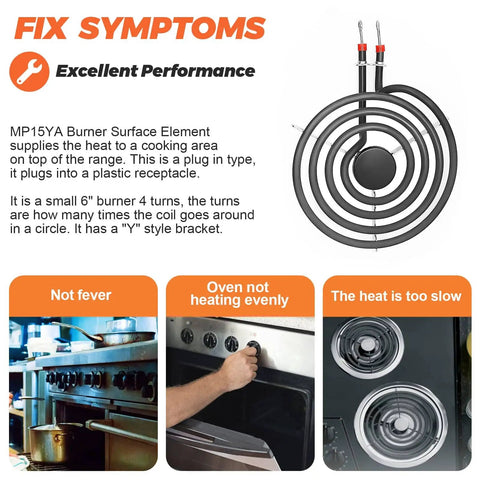 FIX SYMPTOMS

Excellent Performance

MP15YA Burner Surface Element supplies the heat to a cooking area on top of the range. This is a plug in type, it plugs into a plastic receptacle.

It is a small 6" burner 4 turns, the turns are how many times the coil goes around in a circle. It has a "Y" style bracket.

Not fever

Oven not heating evenly

The heat is too slow